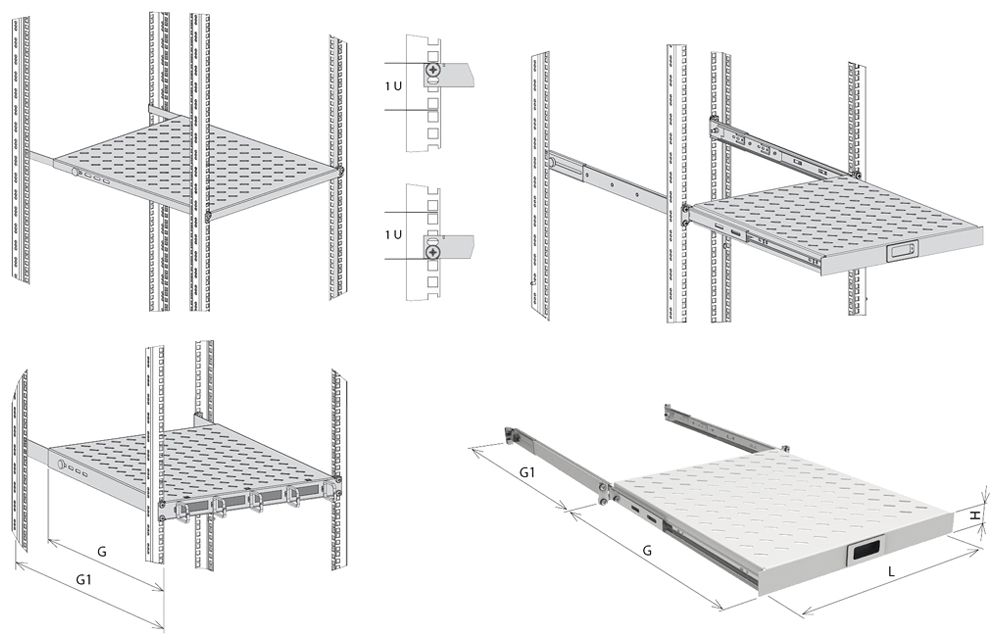 1 U

1 U

G

G1

G1

G

H

L