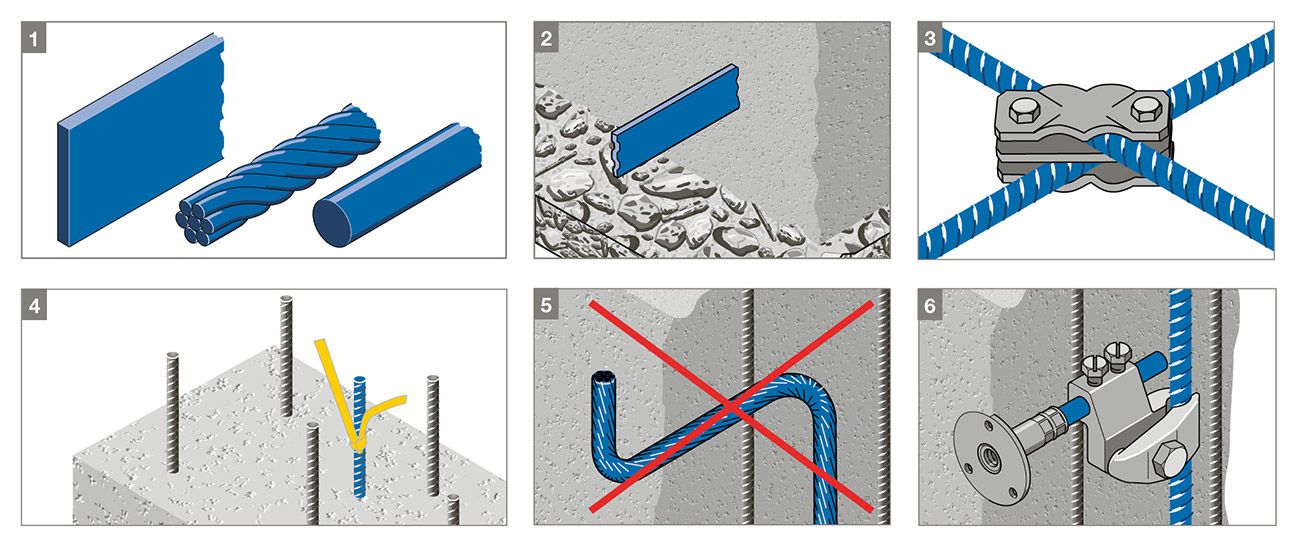 1

2

3

4

5

6