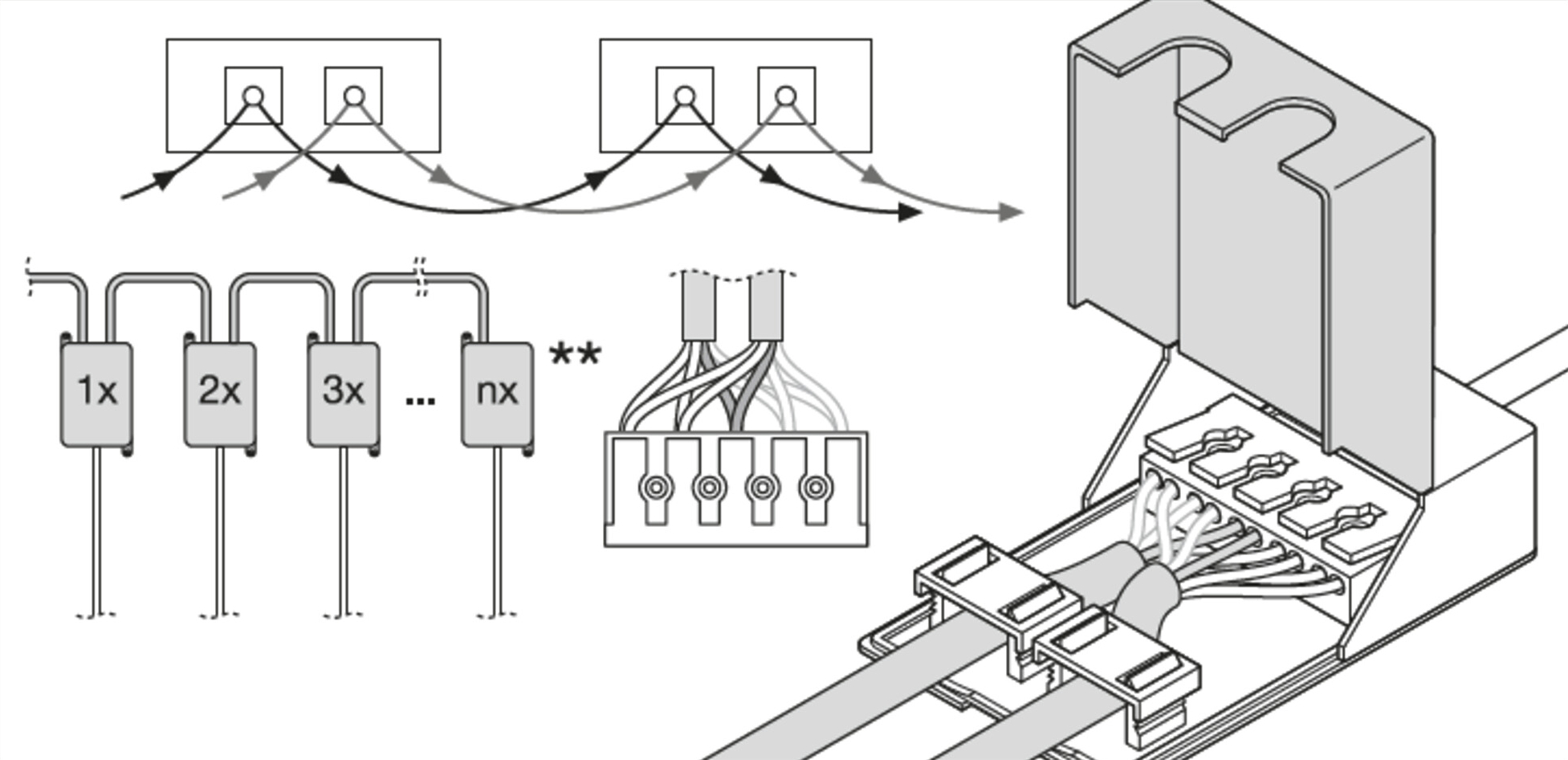 1x 2x 3x ... nx **